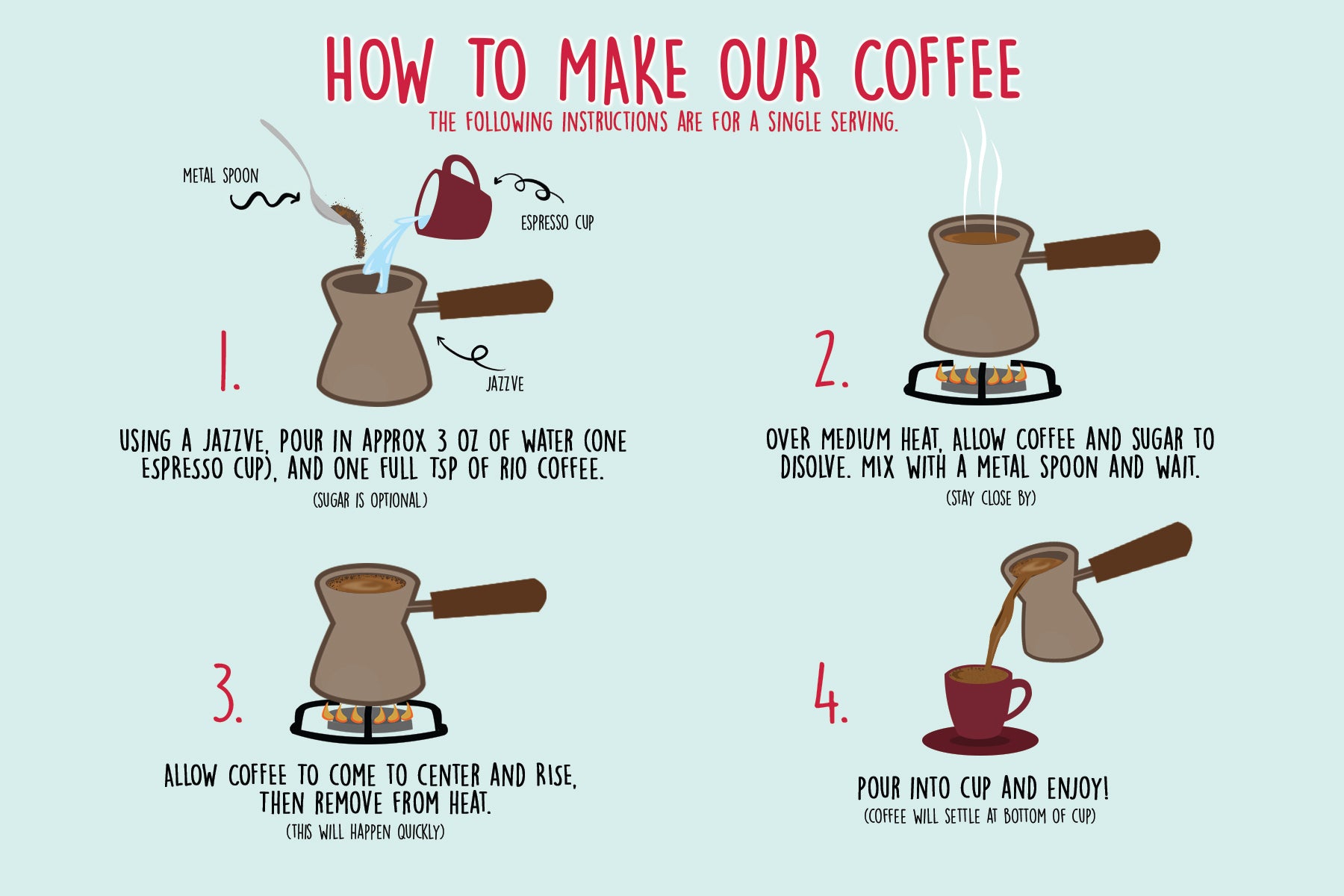 HOW TO MAKE OUR COFFEE

THE FOLLOWING INSTRUCTIONS ARE FOR A SINGLE SERVING.

METAL SPOON

ESPRESSO CUP

JAZZVE

1.

USING A JAZZVE, POUR IN APPROX 3 OZ OF WATER (ONE ESPRESSO CUP), AND ONE FULL TSP OF RIO COFFEE.

(SUGAR IS OPTIONAL)

2.

OVER MEDIUM HEAT, ALLOW COFFEE AND SUGAR TO DISOLVE. MIX WITH A METAL SPOON AND WAIT.

(STAY CLOSE BY)

3.

ALLOW COFFEE TO COME TO CENTER AND RISE, THEN REMOVE FROM HEAT.

(THIS WILL HAPPEN QUICKLY)

4.

POUR INTO CUP AND ENJOY!

(COFFEE WILL SETTLE AT BOTTOM OF CUP)